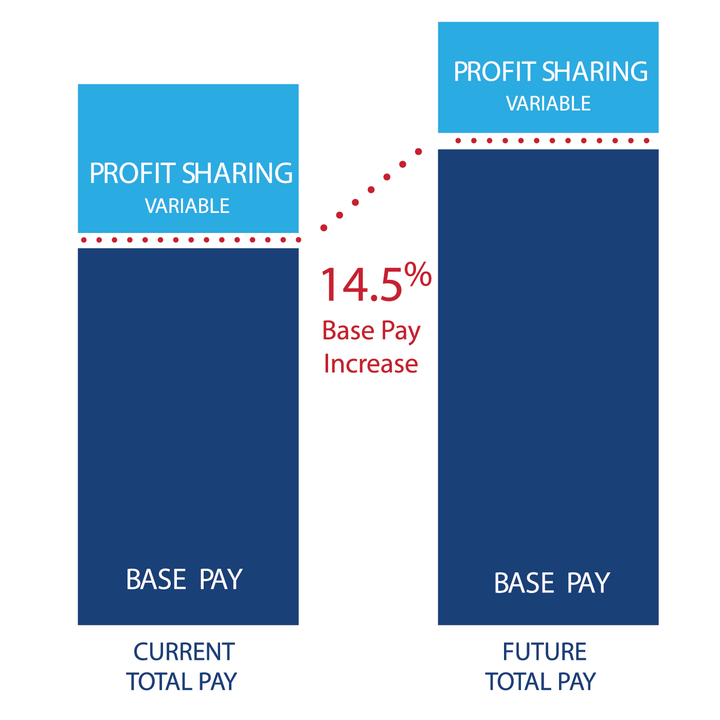 PROFIT SHARING
VARIABLE

BASE PAY

CURRENT
TOTAL PAY

14.5%
Base Pay
Increase

PROFIT SHARING
VARIABLE

BASE PAY

FUTURE
TOTAL PAY